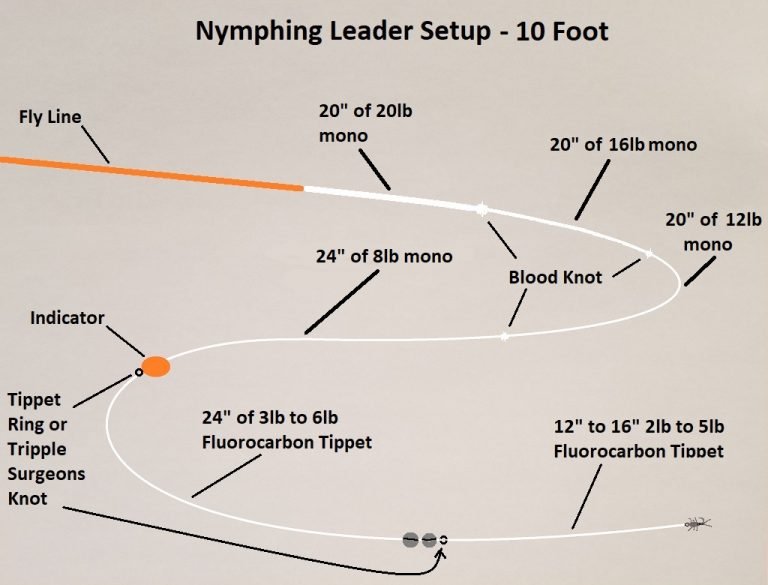 Nymphing Leader Setup - 10 Foot

Fly Line

20" of 20lb mono

20" of 16lb mono

20" of 12lb mono

24" of 8lb mono

Blood Knot

Indicator

Tippet Ring or Tripple Surgeons Knot

24" of 3lb to 6lb Fluorocarbon Tippet

12" to 16" 2lb to 5lb Fluorocarbon Tippet